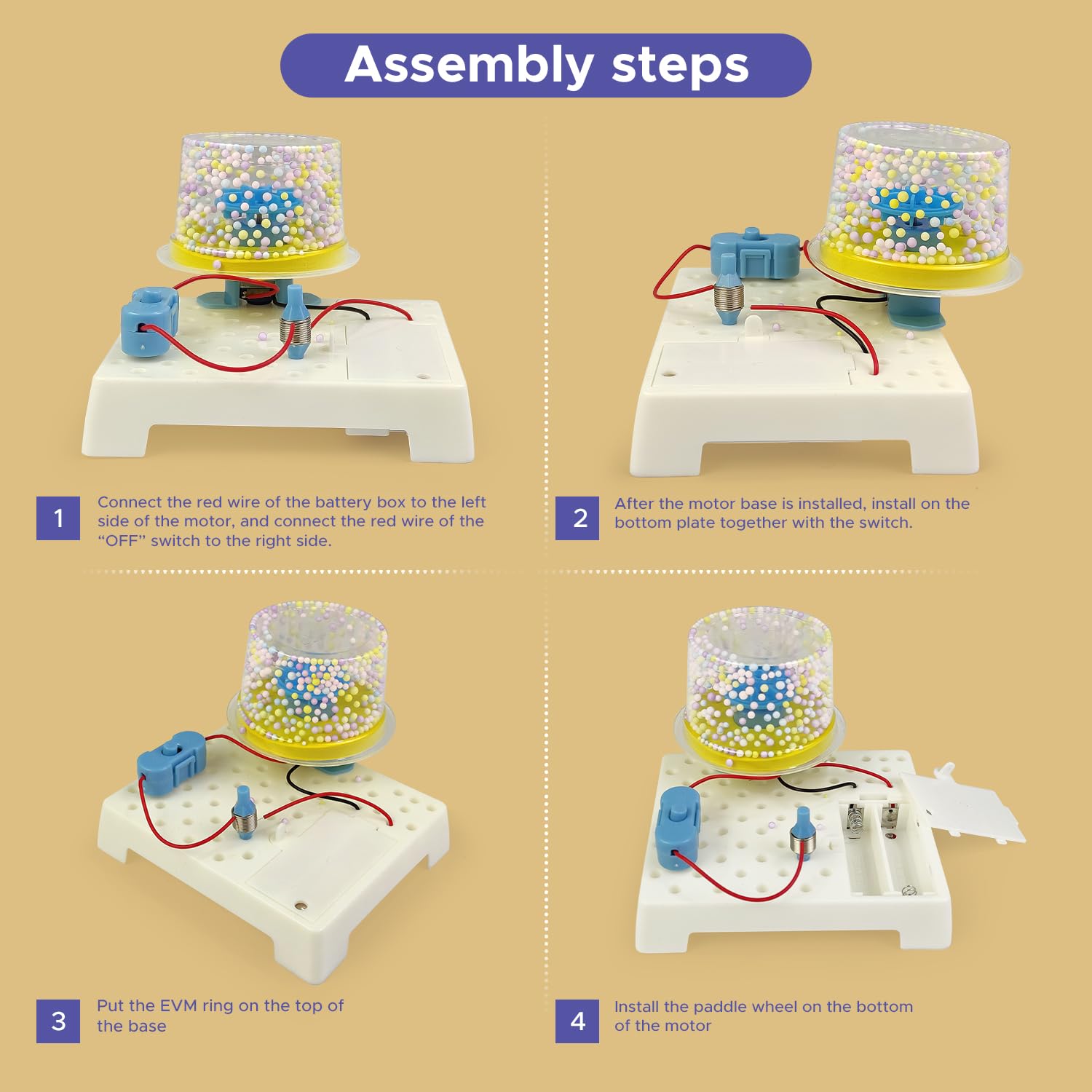 Assembly steps

1 Connect the red wire of the battery box to the left side of the motor, and connect the red wire of the "OFF" switch to the right side.

2 After the motor base is installed, install on the bottom plate together with the switch.

3 Put the EVM ring on the top of the base

4 Install the paddle wheel on the bottom of the motor