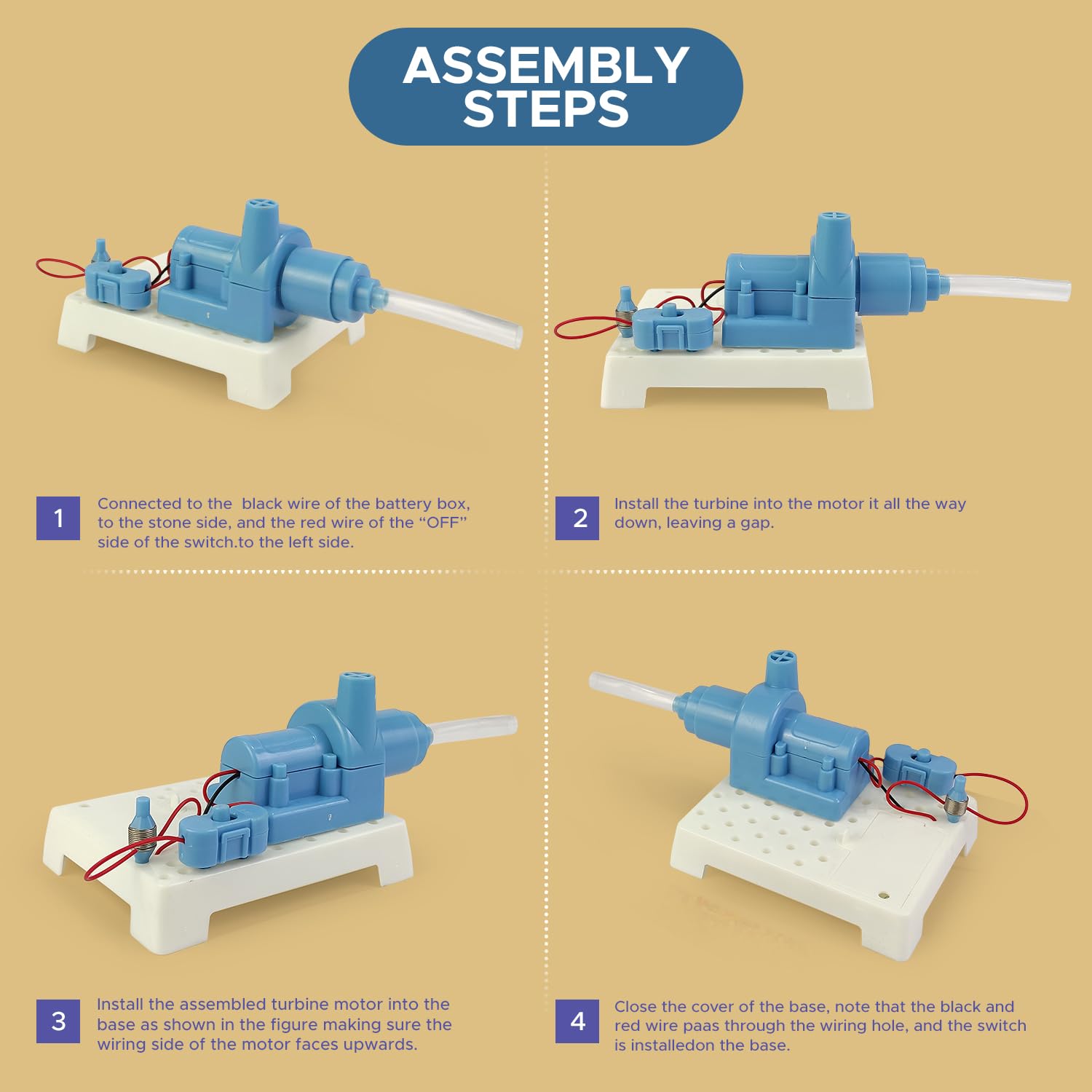 ASSEMBLY STEPS

1
Connected to the black wire of the battery box, to the stone side, and the red wire of the “OFF” side of the switch.to the left side.

2
Install the turbine into the motor it all the way down, leaving a gap.

3
Install the assembled turbine motor into the base as shown in the figure making sure the wiring side of the motor faces upwards.

4
Close the cover of the base, note that the black and red wire paas through the wiring hole, and the switch is installedon the base.