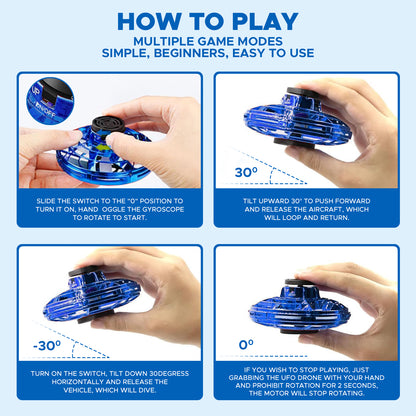 HOW TO PLAY

MULTIPLE GAME MODES
SIMPLE, BEGINNERS, EASY TO USE

UP
ON/OFF

SLIDE THE SWITCH TO THE "0" POSITION TO TURN IT ON, HAND OGGLE THE GYROSCOPE TO ROTATE TO START.

30°

TILT UPWARD 30° TO PUSH FORWARD AND RELEASE THE AIRCRAFT, WHICH WILL LOOP AND RETURN.

-30°

TURN ON THE SWITCH, TILT DOWN 30DEGRESS HORIZONTALLY AND RELEASE THE VEHICLE, WHICH WILL DIVE.

0°

IF YOU WISH TO STOP PLAYING, JUST GRABBING THE UFO DRONE WITH YOUR HAND AND PROHIBIT ROTATION FOR 2 SECONDS, THE MOTOR WILL STOP ROTATING.