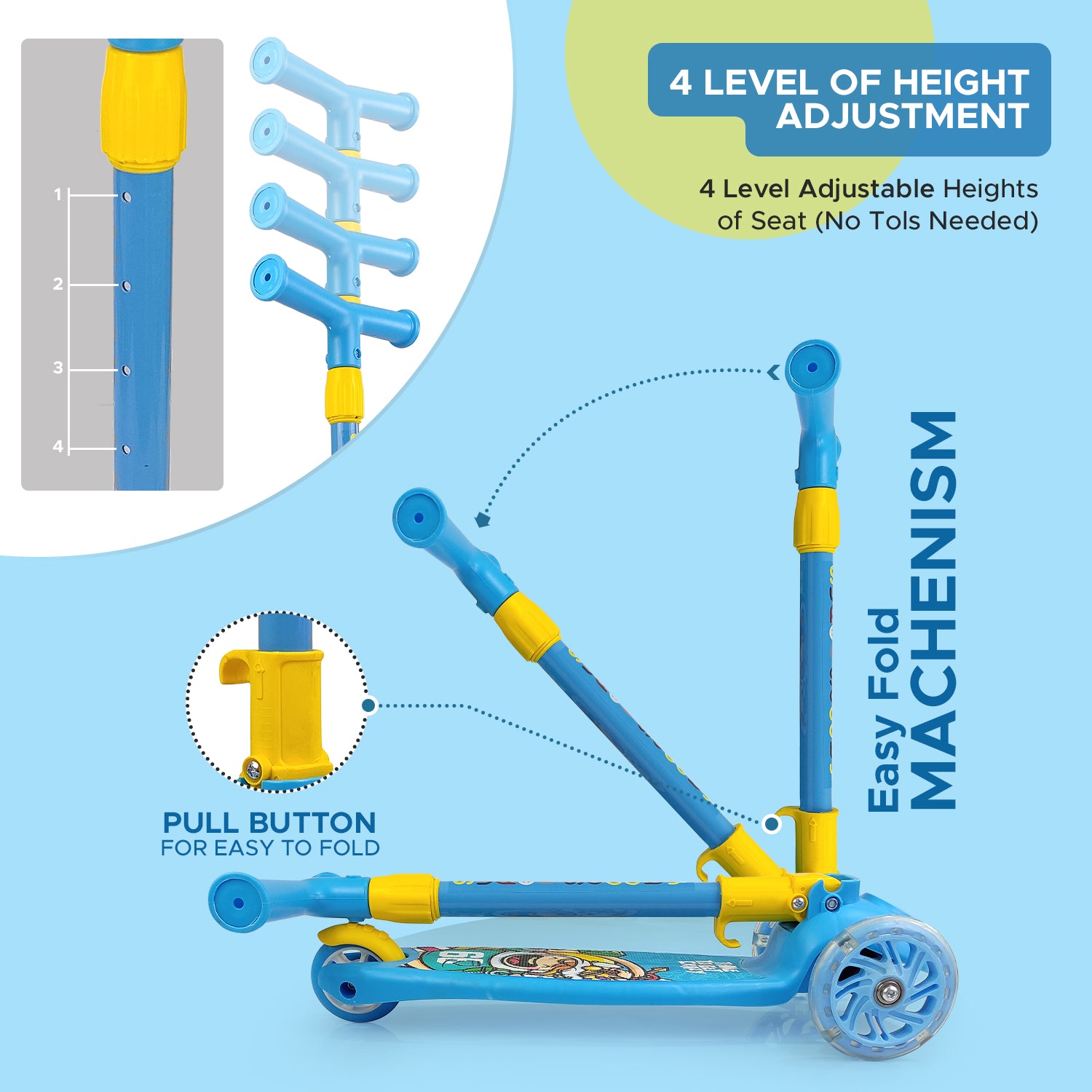 1
2
3
4

4 LEVEL OF HEIGHT ADJUSTMENT

4 Level Adjustable Heights of Seat (No Tols Needed)

Easy Fold
MACHENISM

PULL BUTTON
FOR EASY TO FOLD