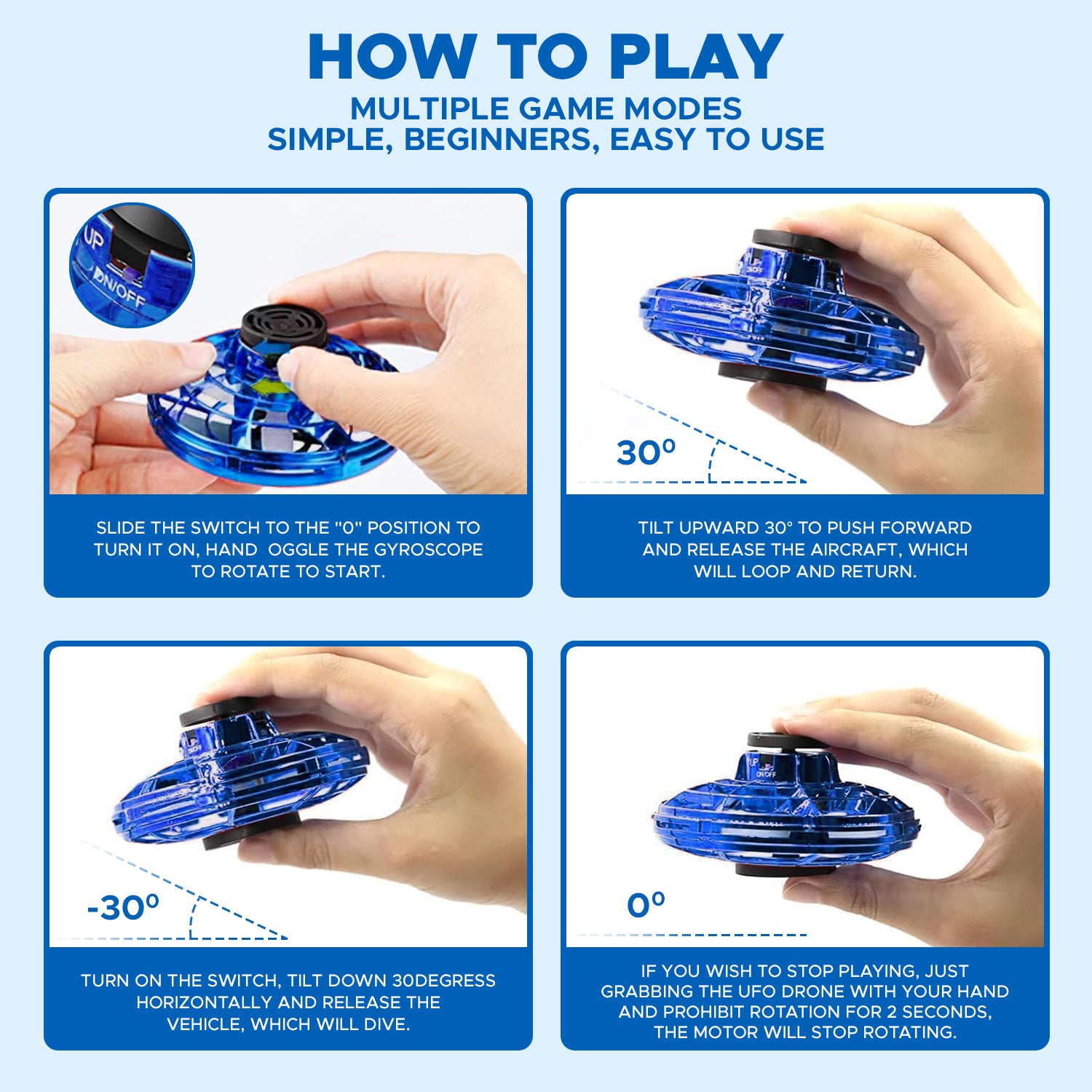 HOW TO PLAY
MULTIPLE GAME MODES
SIMPLE, BEGINNERS, EASY TO USE

UP
ON/OFF

SLIDE THE SWITCH TO THE "0" POSITION TO TURN IT ON, HAND OGGLE THE GYROSCOPE TO ROTATE TO START.

UP
ON/OFF
30°

TILT UPWARD 30° TO PUSH FORWARD AND RELEASE THE AIRCRAFT, WHICH WILL LOOP AND RETURN.

ON/OFF
-30°

TURN ON THE SWITCH, TILT DOWN 30DEGRESS HORIZONTALLY AND RELEASE THE VEHICLE, WHICH WILL DIVE.

UP
ON/OFF
0°

IF YOU WISH TO STOP PLAYING, JUST GRABBING THE UFO DRONE WITH YOUR HAND AND PROHIBIT ROTATION FOR 2 SECONDS, THE MOTOR WILL STOP ROTATING.